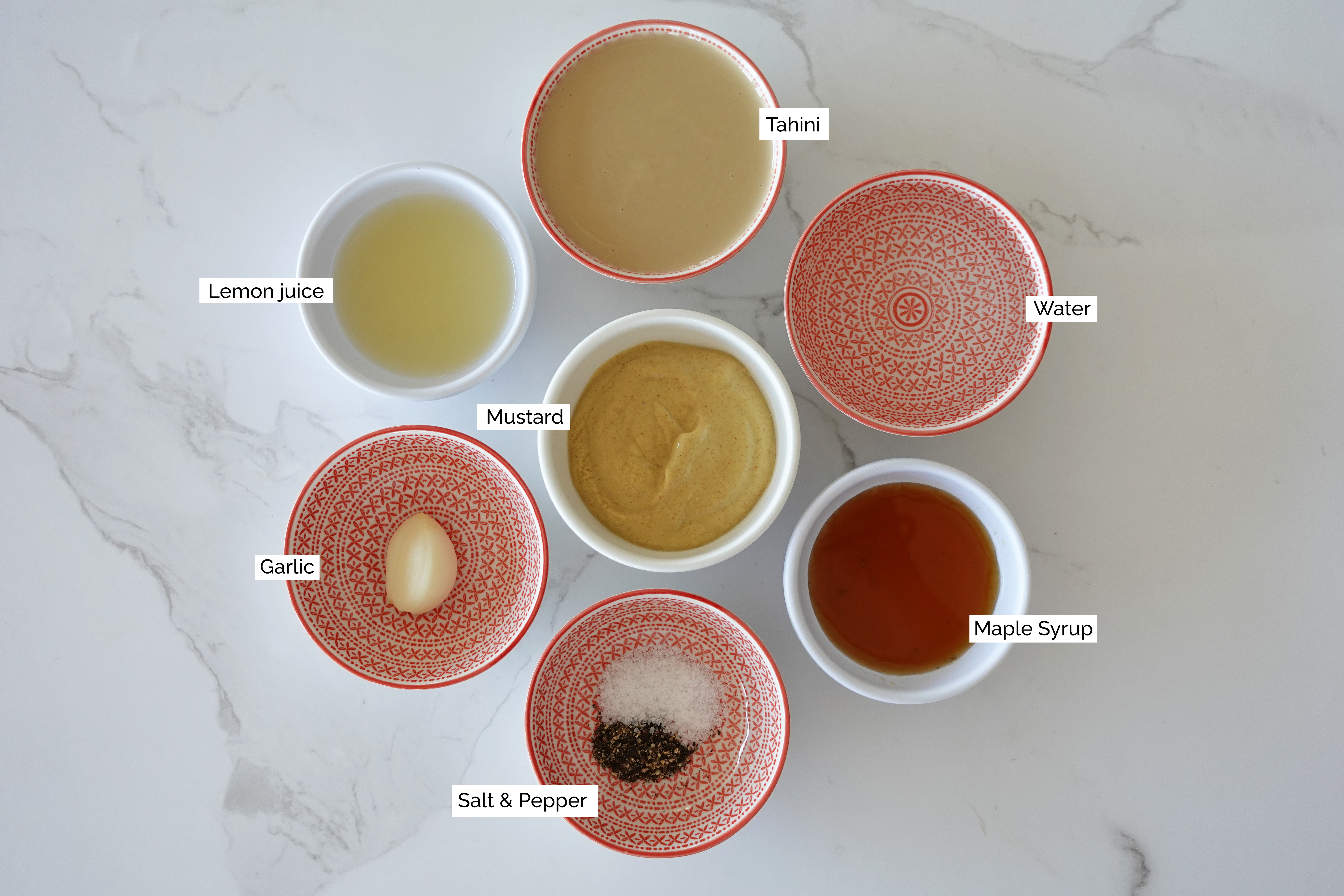 Tahini

Lemon juice

Water

Mustard

Garlic

Maple Syrup

Salt & Pepper